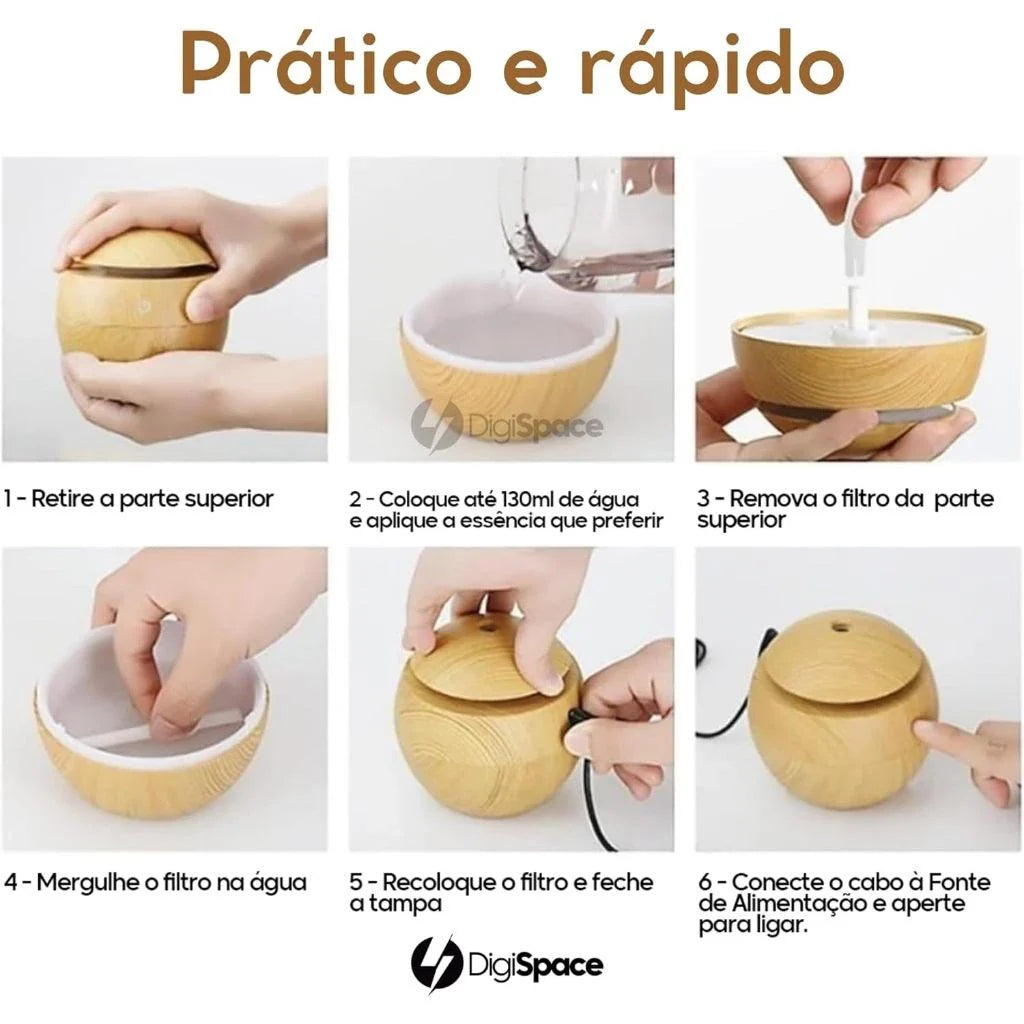 Prático e rápido

DigiSpace

1 - Retire a parte superior

2 - Coloque até 130ml de água e aplique a essência que preferir

3 - Remova o filtro da parte superior

4 - Mergulhe o filtro na água

5 - Recoloque o filtro e feche a tampa

6 - Conecte o cabo à Fonte de Alimentação e aperte para ligar.

DigiSpace